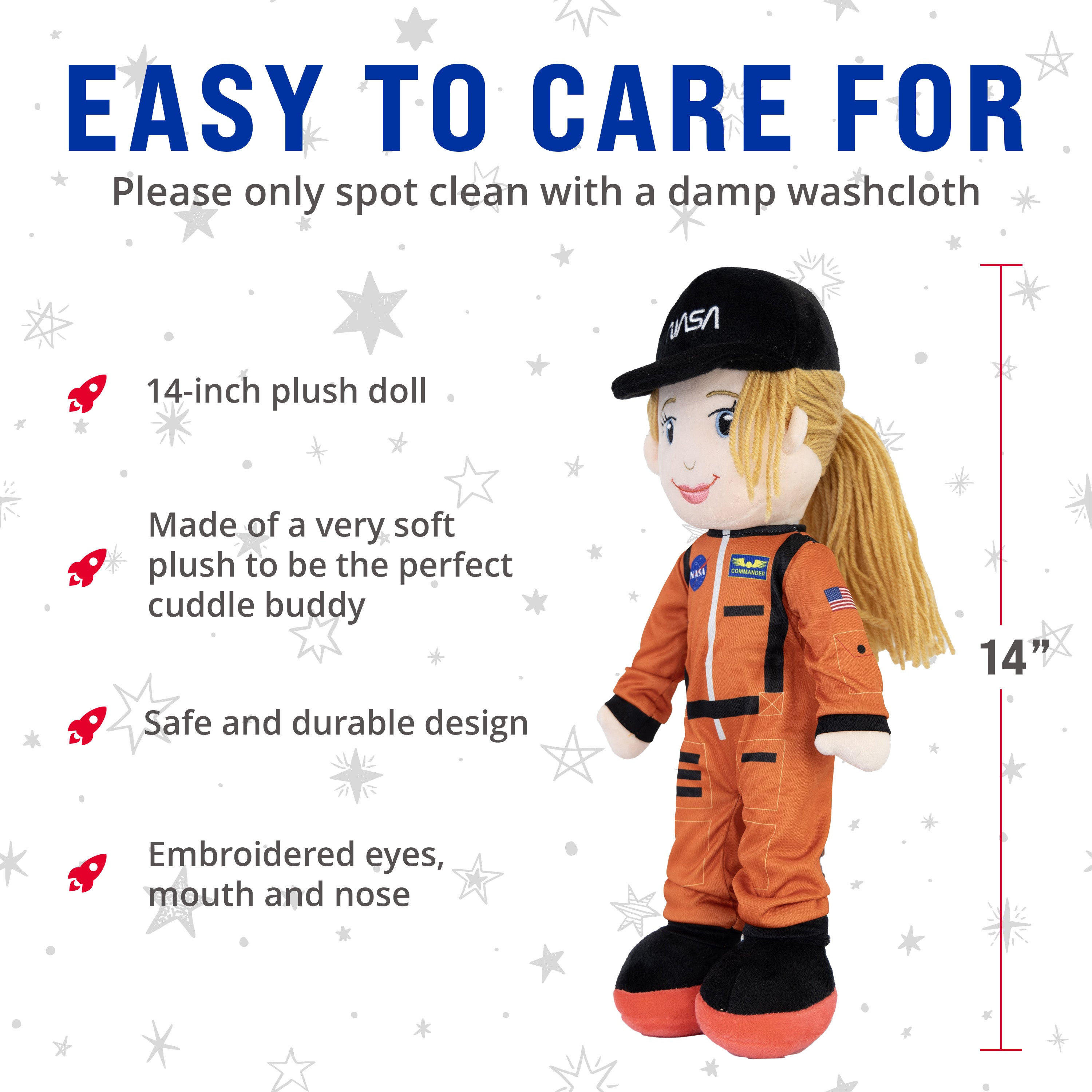 EASY TO CARE FOR

Please only spot clean with a damp washcloth

14-inch plush doll

Made of a very soft plush to be the perfect cuddle buddy

Safe and durable design

Embroidered eyes, mouth and nose

NASA

NASA

COMMANDER

14”